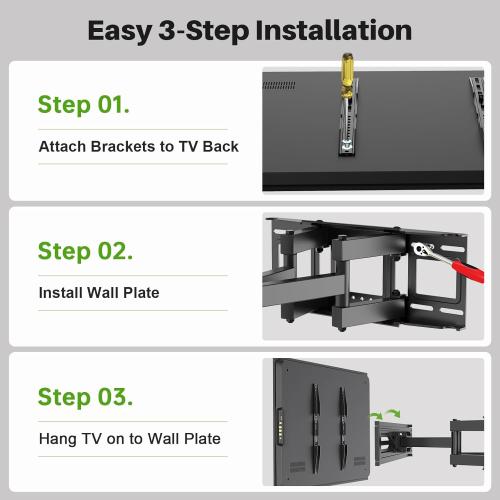 Easy 3-Step Installation

Step 01.

Attach Brackets to TV Back

Step 02.

Install Wall Plate

Step 03.

Hang TV on to Wall Plate