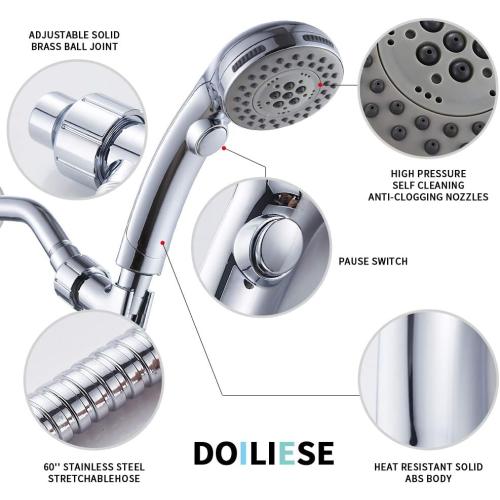 ADJUSTABLE SOLID
BRASS BALL JOINT

HIGH PRESSURE
SELF CLEANING
ANTI-CLOGGING NOZZLES

PAUSE SWITCH

60'' STAINLESS STEEL
STRETCHABLEHOSE

DOILIESE

HEAT RESISTANT SOLID
ABS BODY