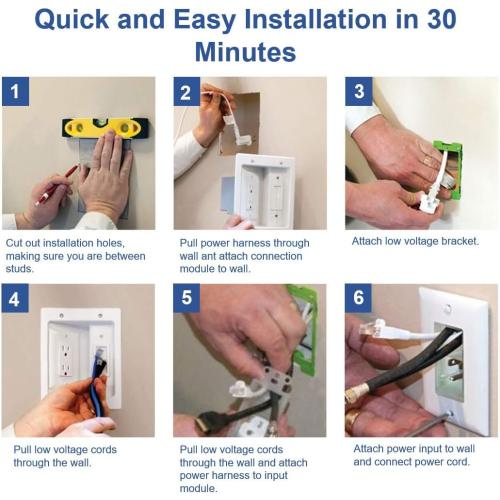 Quick and Easy Installation in 30 Minutes

1

Cut out installation holes, making sure you are between studs.

2

Pull power harness through wall ant attach connection module to wall.

3

Attach low voltage bracket.

4

Pull low voltage cords through the wall.

5

Pull low voltage cords through the wall and attach power harness to input module.

6

Attach power input to wall and connect power cord.