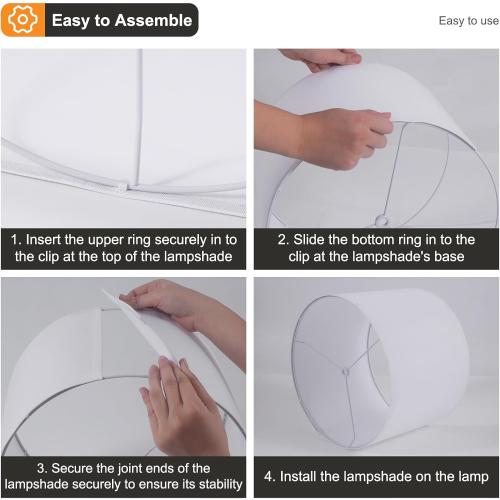 Easy to Assemble

Easy to use

1. Insert the upper ring securely in to the clip at the top of the lampshade

2. Slide the bottom ring in to the clip at the lampshade's base

3. Secure the joint ends of the lampshade securely to ensure its stability

4. Install the lampshade on the lamp