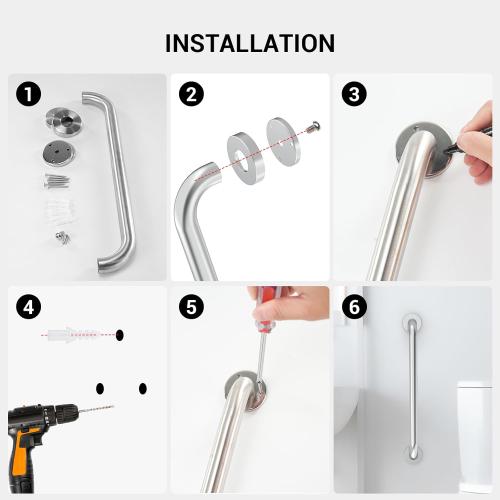 INSTALLATION

1

2

3

4

5

6