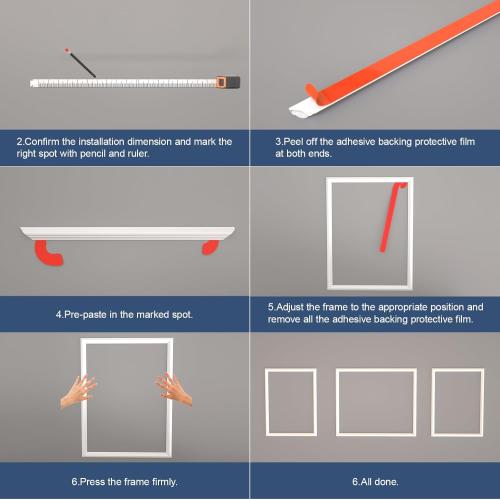 2.Confirm the installation dimension and mark the right spot with pencil and ruler.

3.Peel off the adhesive backing protective film at both ends.

4.Pre-paste in the marked spot.

5.Adjust the frame to the appropriate position and remove all the adhesive backing protective film.

6.Press the frame firmly.

6.All done.