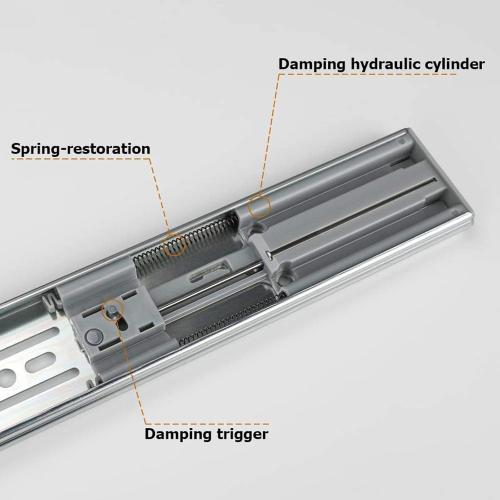 Damping hydraulic cylinder

Spring-restoration

Damping trigger