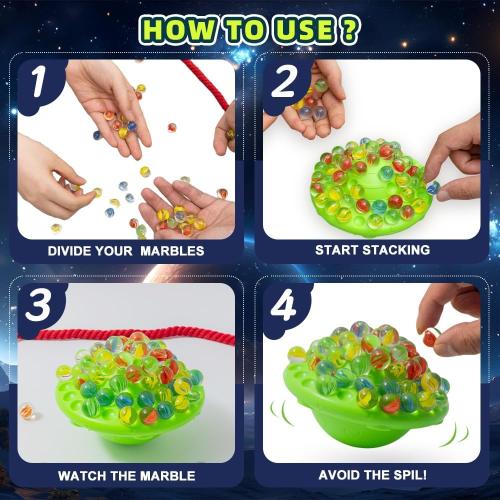 HOW TO USE ?

1

DIVIDE YOUR MARBLES

2

START STACKING

3

WATCH THE MARBLE

4

AVOID THE SPIL!