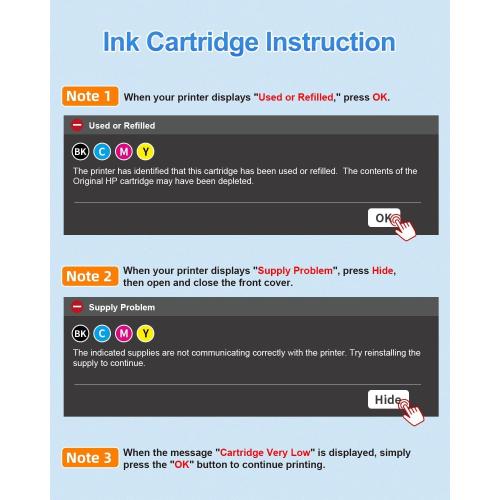 Ink Cartridge Instruction

Note 1 When your printer displays "Used or Refilled," press OK.

Used or Refilled

BK C M Y

The printer has identified that this cartridge has been used or refilled. The contents of the Original HP cartridge may have been depleted.

OK

Note 2 When your printer displays "Supply Problem", press Hide, then open and close the front cover.

Supply Problem

BK C M Y

The indicated supplies are not communicating correctly with the printer. Try reinstalling the supply to continue.

Hide

Note 3 When the message "Cartridge Very Low" is displayed, simply press the "OK" button to continue printing.