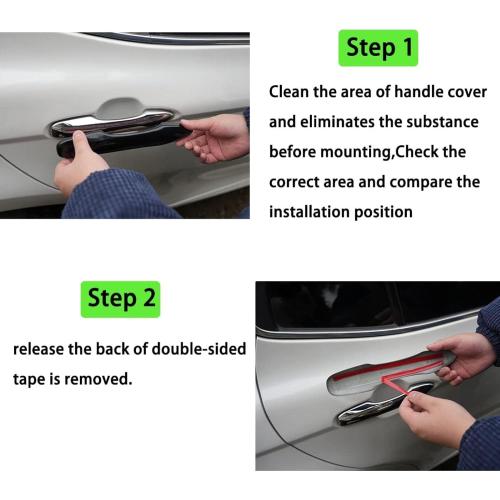 Step 1

Clean the area of handle cover and eliminates the substance before mounting,Check the correct area and compare the installation position

Step 2

release the back of double-sided tape is removed.