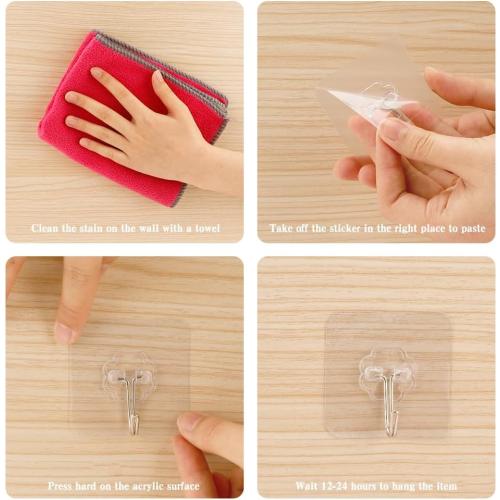 Clean the stain on the wall with a towel

Take off the sticker in the right place to paste

Press hard on the acrylic surface

Wait 12-24 hours to hang the item