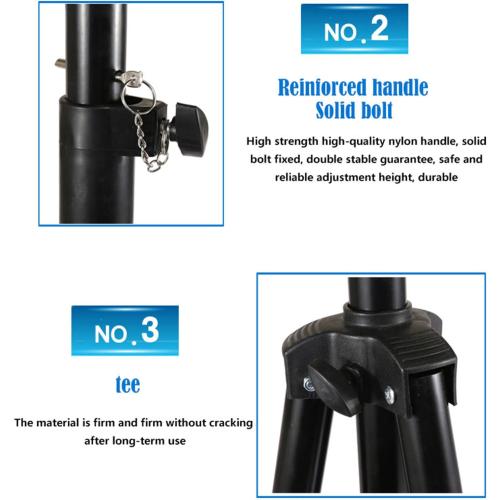 NO.2

Reinforced handle
Solid bolt

High strength high-quality nylon handle, solid bolt fixed, double stable guarantee, safe and reliable adjustment height, durable

NO.3

tee

The material is firm and firm without cracking after long-term use