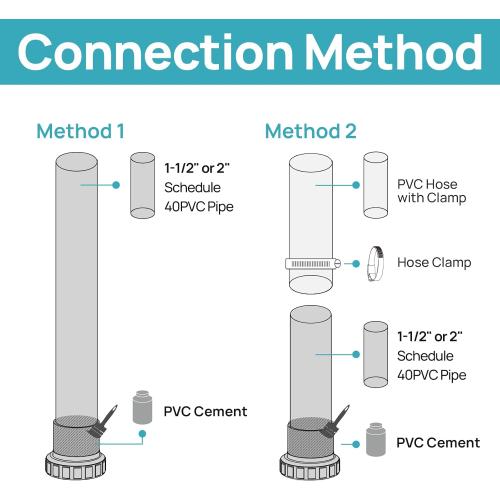 Connection Method

Method 1

1-1/2" or 2"
Schedule
40PVC Pipe

PVC Cement

Method 2

PVC Hose
with Clamp

Hose Clamp

1-1/2" or 2"
Schedule
40PVC Pipe

PVC Cement