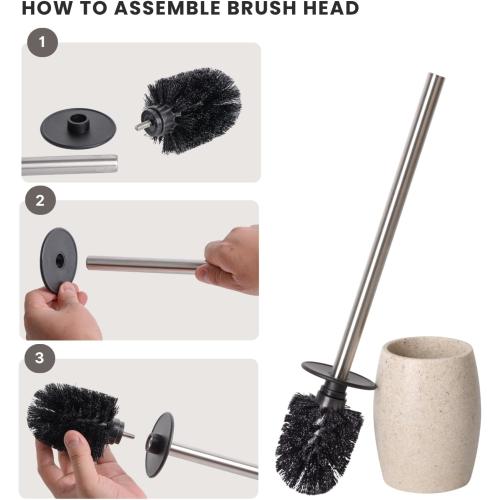 HOW TO ASSEMBLE BRUSH HEAD

1

2

3