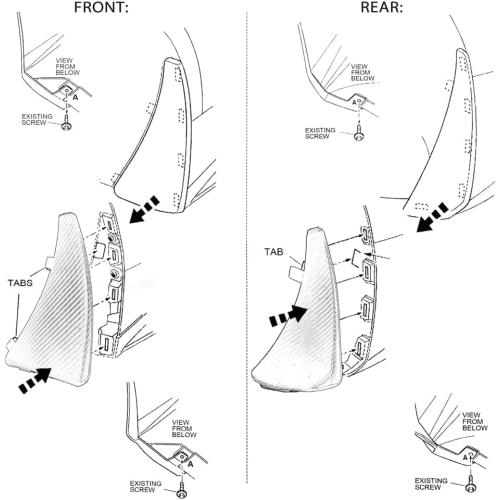 FRONT:

VIEW FROM BELOW

A

EXISTING SCREW

TABS

VIEW FROM BELOW

A

EXISTING SCREW

REAR:

VIEW FROM BELOW

A

EXISTING SCREW

TAB

VIEW FROM BELOW

A

EXISTING SCREW