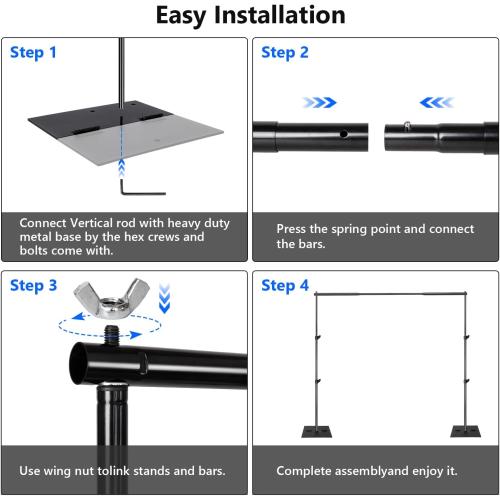 Easy Installation

Step 1

Connect Vertical rod with heavy duty metal base by the hex crews and bolts come with.

Step 2

Press the spring point and connect the bars.

Step 3

Use wing nut tolink stands and bars.

Step 4

Complete assemblyand enjoy it.