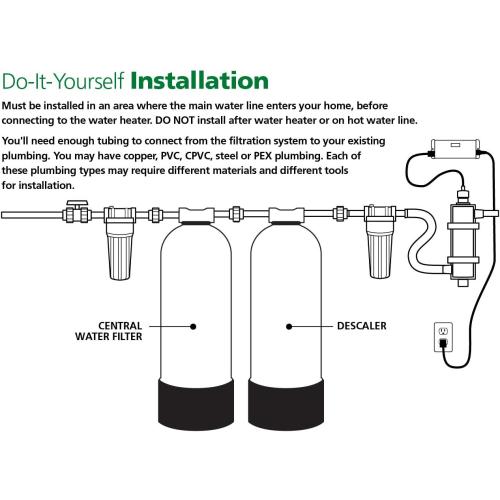 Do-It-Yourself Installation

Must be installed in an area where the main water line enters your home, before connecting to the water heater. DO NOT install after water heater or on hot water line.

You'll need enough tubing to connect from the filtration system to your existing plumbing. You may have copper, PVC, CPVC, steel or PEX plumbing. Each of these plumbing types may require different materials and different tools for installation.

CENTRAL WATER FILTER

DESCALER