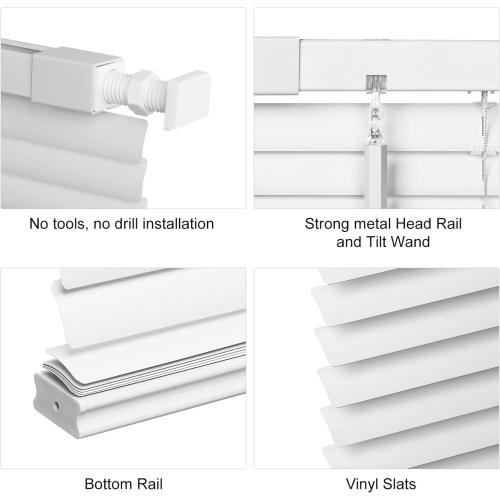 No tools, no drill installation

Strong metal Head Rail and Tilt Wand

Bottom Rail

Vinyl Slats