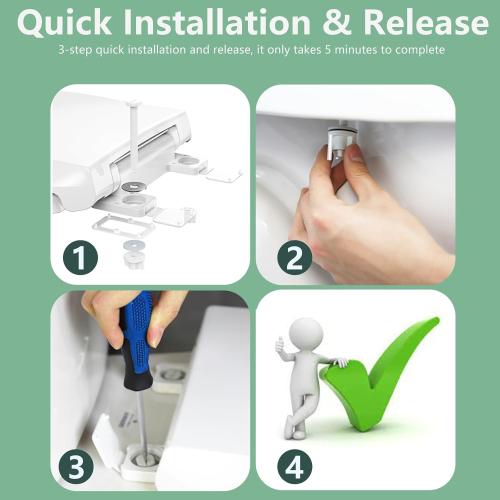 Quick Installation & Release
3-step quick installation and release, it only takes 5 minutes to complete

1

2

3

4