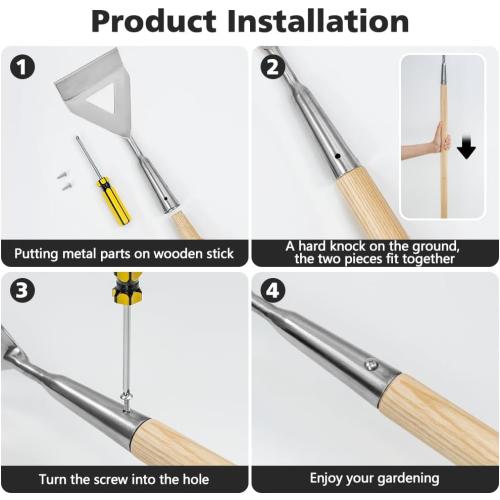 Product Installation

1

Putting metal parts on wooden stick

2

A hard knock on the ground, the two pieces fit together

3

Turn the screw into the hole

4

Enjoy your gardening