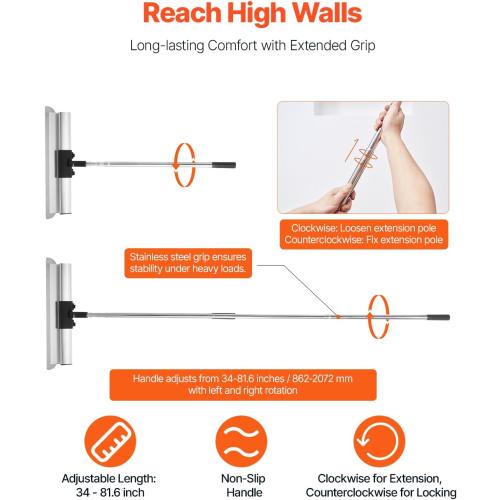 Reach High Walls

Long-lasting Comfort with Extended Grip

Clockwise: Loosen extension pole
Counterclockwise: Fix extension pole

Stainless steel grip ensures stability under heavy loads.

Handle adjusts from 34-81.6 inches / 862-2072 mm with left and right rotation

Adjustable Length: 34 - 81.6 inch

Non-Slip Handle

Clockwise for Extension, Counterclockwise for Locking