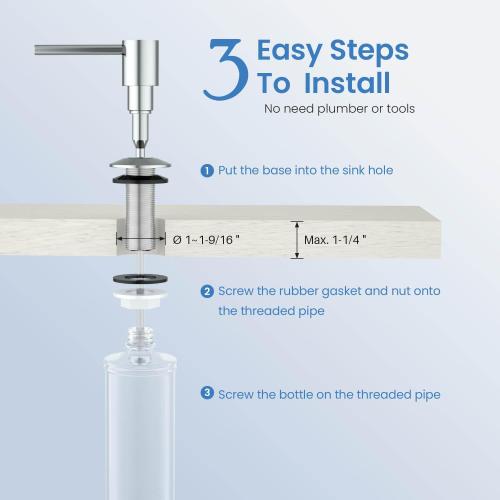 3 Easy Steps To Install

No need plumber or tools

1 Put the base into the sink hole

Ø 1~1-9/16 "

Max. 1-1/4 "

2 Screw the rubber gasket and nut onto the threaded pipe

3 Screw the bottle on the threaded pipe