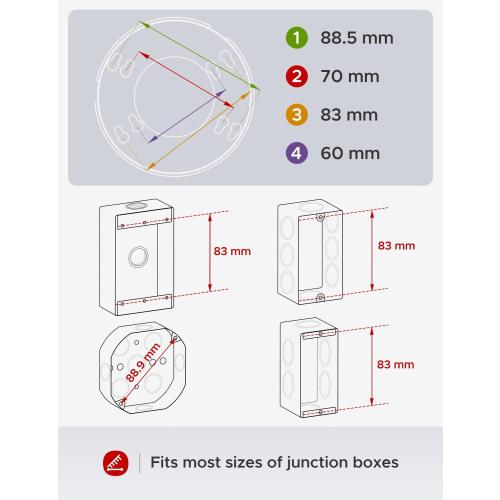 1 88.5 mm
2 70 mm
3 83 mm
4 60 mm

83 mm

83 mm

88.9 mm

83 mm

Fits most sizes of junction boxes