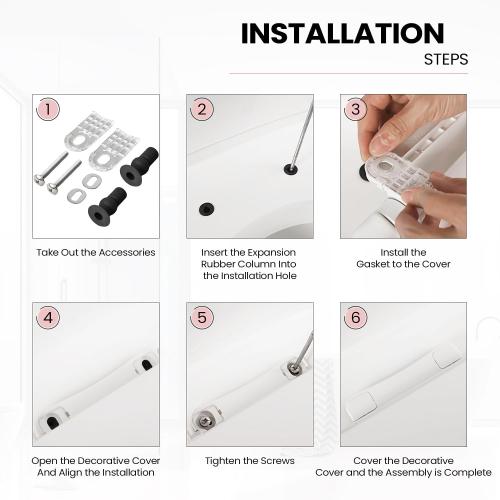 INSTALLATION
STEPS

1
Take Out the Accessories

2
Insert the Expansion Rubber Column Into the Installation Hole

3
Install the Gasket to the Cover

4
Open the Decorative Cover And Align the Installation

5
Tighten the Screws

6
Cover the Decorative Cover and the Assembly is Complete