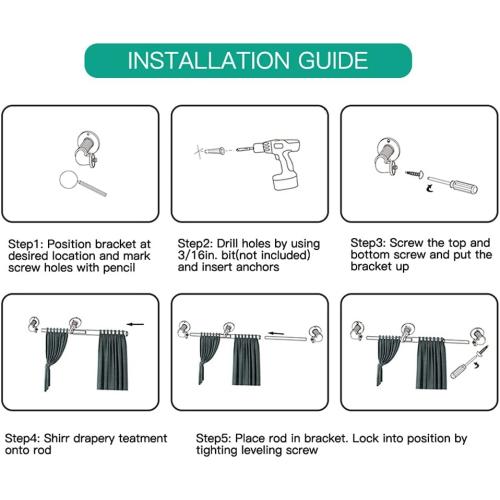 INSTALLATION GUIDE

Step1: Position bracket at desired location and mark screw holes with pencil

Step2: Drill holes by using 3/16in. bit(not included) and insert anchors

Step3: Screw the top and bottom screw and put the bracket up

Step4: Shirr drapery teatment onto rod

Step5: Place rod in bracket. Lock into position by tighting leveling screw