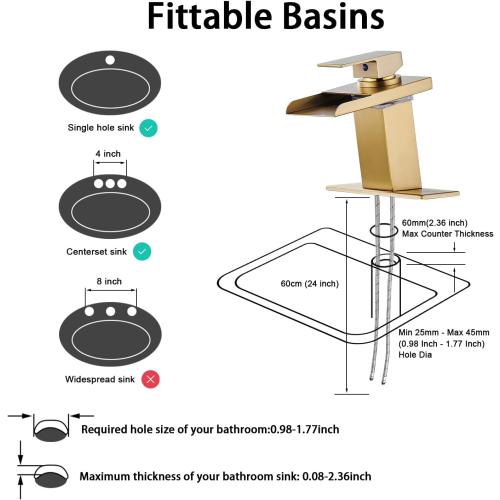 Fittable Basins

Single hole sink

4 inch

Centerset sink

8 inch

Widespread sink

60mm(2.36 inch)
Max Counter Thickness

60cm (24 inch)

Min 25mm - Max 45mm
(0.98 Inch - 1.77 Inch)
Hole Dia

Required hole size of your bathroom:0.98-1.77inch

Maximum thickness of your bathroom sink: 0.08-2.36inch