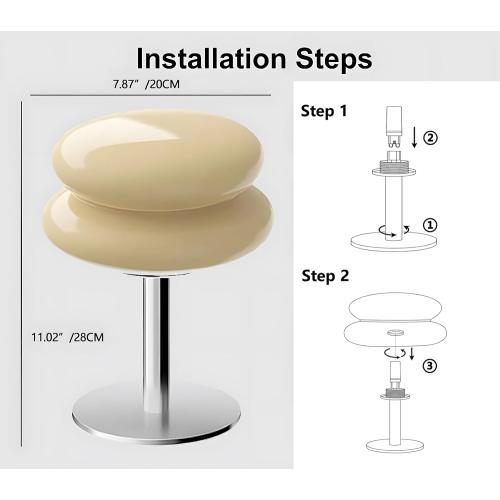 Installation Steps

7.87" /20CM

11.02" /28CM

Step 1

②

①

Step 2

③