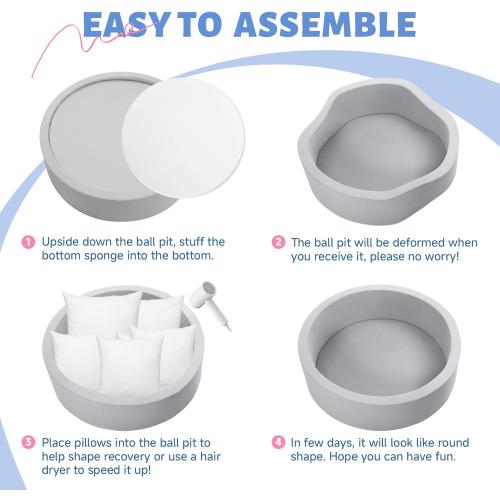 EASY TO ASSEMBLE

1 Upside down the ball pit, stuff the bottom sponge into the bottom.

2 The ball pit will be deformed when you receive it, please no worry!

3 Place pillows into the ball pit to help shape recovery or use a hair dryer to speed it up!

4 In few days, it will look like round shape. Hope you can have fun.