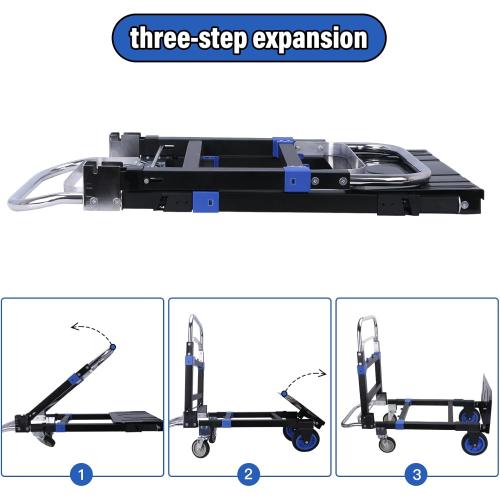 three-step expansion

1

2

3