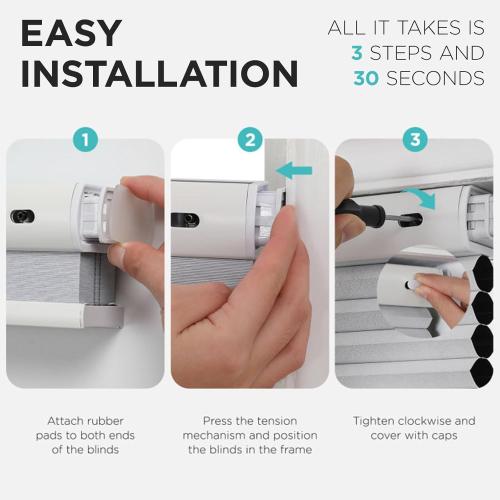 EASY INSTALLATION

ALL IT TAKES IS 3 STEPS AND 30 SECONDS

1

2

3

Attach rubber pads to both ends of the blinds

Press the tension mechanism and position the blinds in the frame

Tighten clockwise and cover with caps