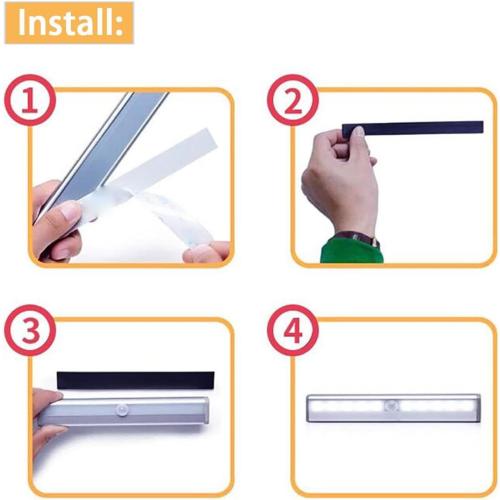 Install:

1

2

3

4