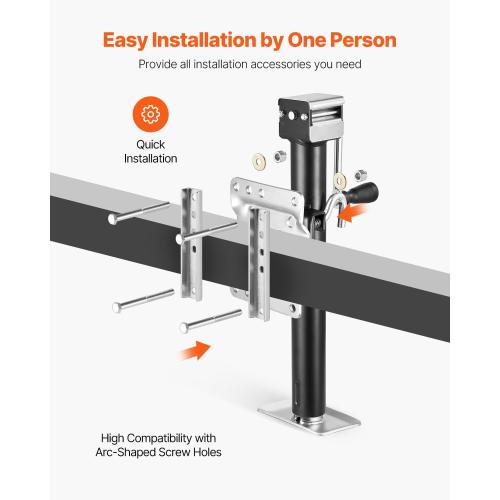 Easy Installation by One Person

Provide all installation accessories you need

Quick Installation

High Compatibility with Arc-Shaped Screw Holes