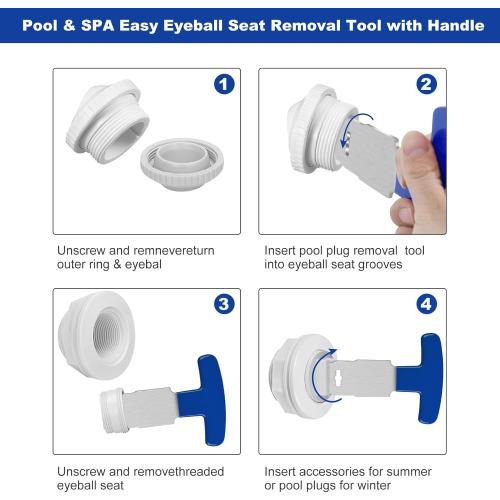 Pool & SPA Easy Eyeball Seat Removal Tool with Handle

1

Unscrew and remnevereturn outer ring & eyebal

2

Insert pool plug removal tool into eyeball seat grooves

3

Unscrew and removethreaded eyeball seat

4

Insert accessories for summer or pool plugs for winter