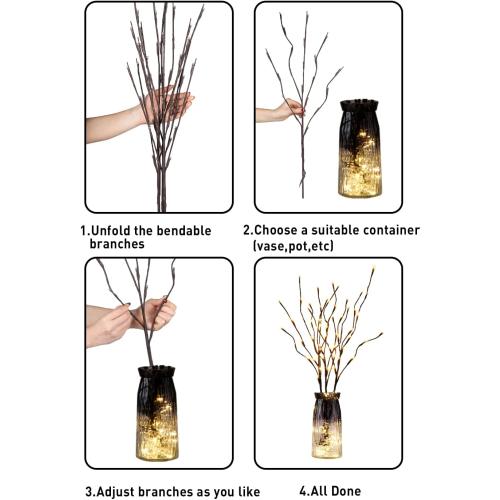 1.Unfold the bendable branches

2.Choose a suitable container (vase,pot,etc)

3.Adjust branches as you like

4.All Done