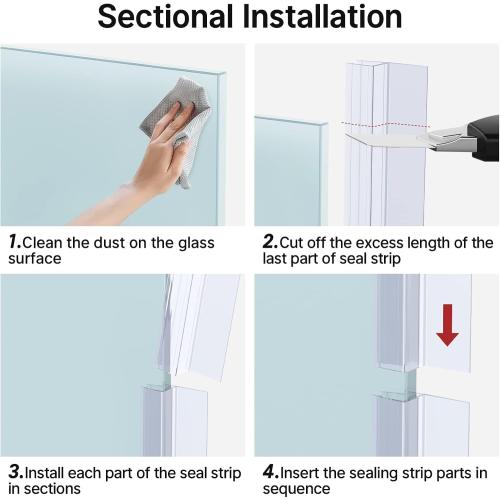 Sectional Installation

1.Clean the dust on the glass surface

2.Cut off the excess length of the last part of seal strip

3.Install each part of the seal strip in sections

4.Insert the sealing strip parts in sequence