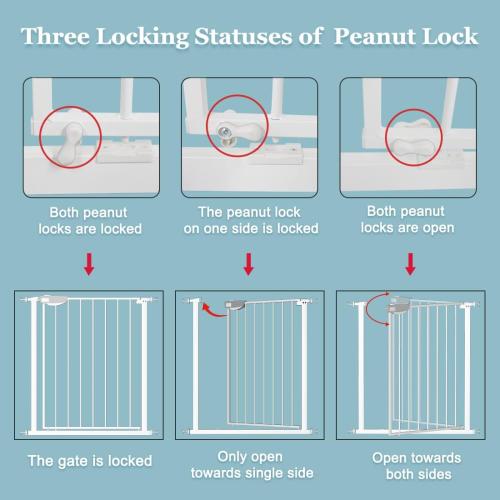 Three Locking Statuses of Peanut Lock

Both peanut locks are locked

The peanut lock on one side is locked

Both peanut locks are open

The gate is locked

Only open towards single side

Open towards both sides