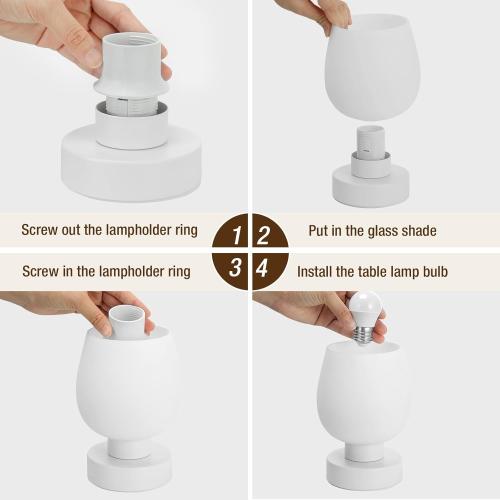 Screw out the lampholder ring

1

2

Put in the glass shade

Screw in the lampholder ring

3

4

Install the table lamp bulb