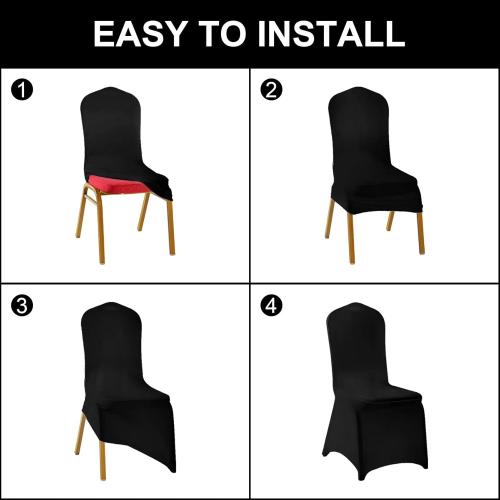 EASY TO INSTALL

1

2

3

4