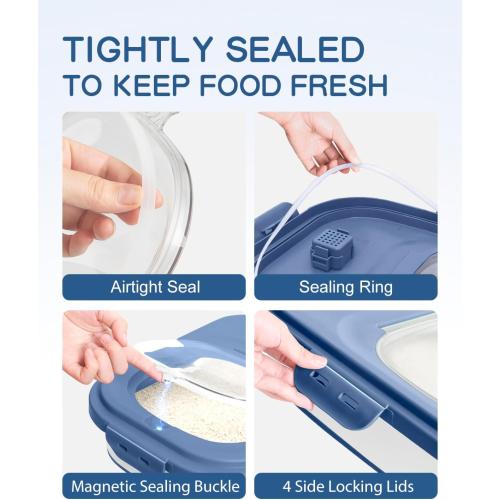 TIGHTLY SEALED
TO KEEP FOOD FRESH

Airtight Seal

Sealing Ring

Magnetic Sealing Buckle

4 Side Locking Lids