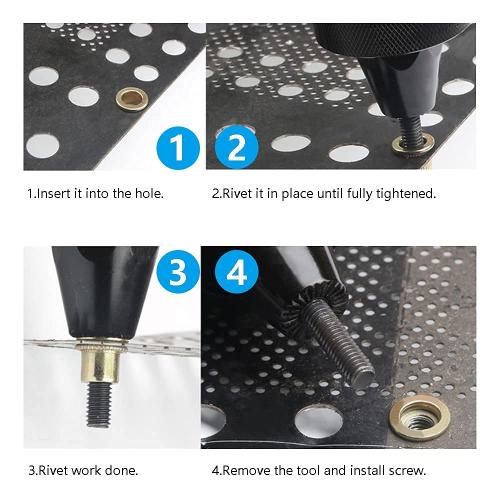 1

2

1.Insert it into the hole.

2.Rivet it in place until fully tightened.

3

4

3.Rivet work done.

4.Remove the tool and install screw.