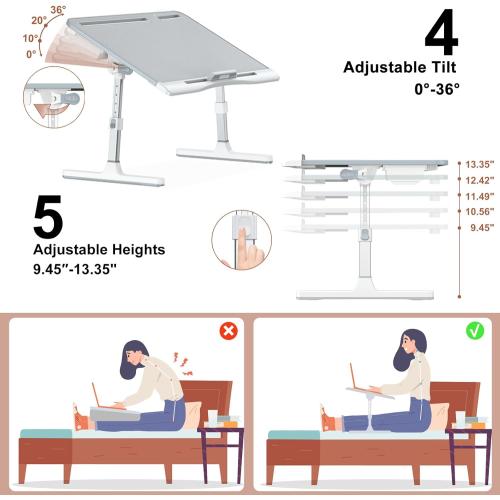 36°
20°
10°
0°

4
Adjustable Tilt
0°-36°

13.35"
12.42"
11.49"
10.56"
9.45"

5
Adjustable Heights
9.45"-13.35"