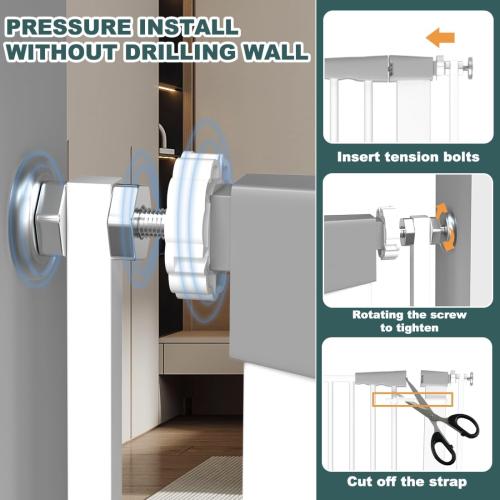 PRESSURE INSTALL WITHOUT DRILLING WALL

Insert tension bolts

Rotating the screw to tighten

Cut off the strap