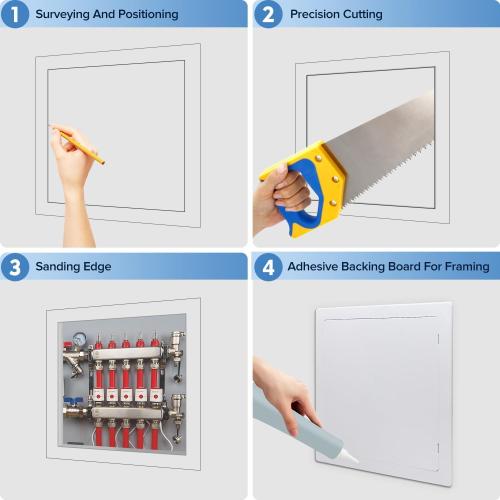 1 Surveying And Positioning

2 Precision Cutting

3 Sanding Edge

4 Adhesive Backing Board For Framing