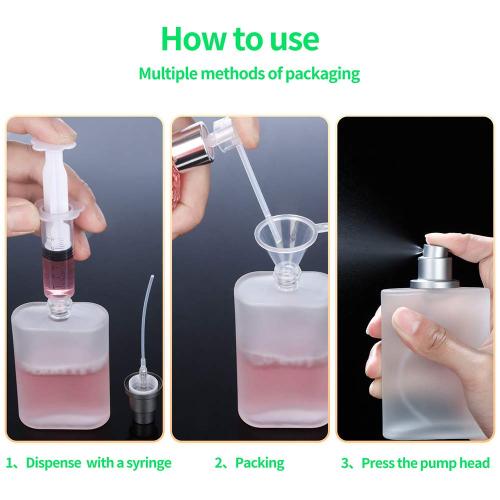 How to use

Multiple methods of packaging

1、Dispense with a syringe

2、Packing

3、Press the pump head