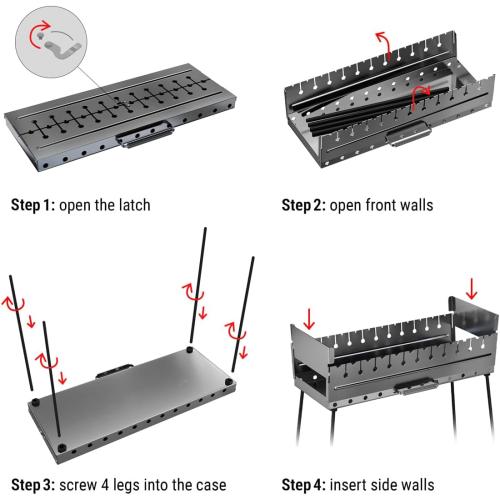 Step 1: open the latch

Step 2: open front walls

Step 3: screw 4 legs into the case

Step 4: insert side walls