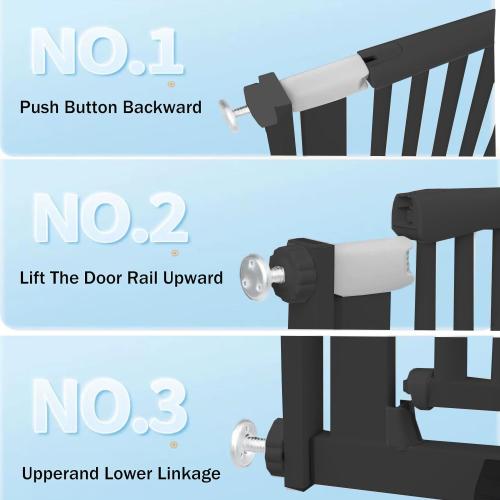 NO.1

Push Button Backward

NO.2

Lift The Door Rail Upward

NO.3

Upperand Lower Linkage