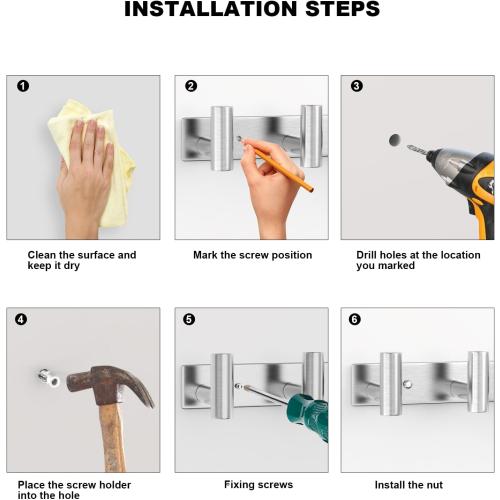 INSTALLATION STEPS

1

Clean the surface and keep it dry

2

Mark the screw position

3

Drill holes at the location you marked

4

Place the screw holder into the hole

5

Fixing screws

6

Install the nut