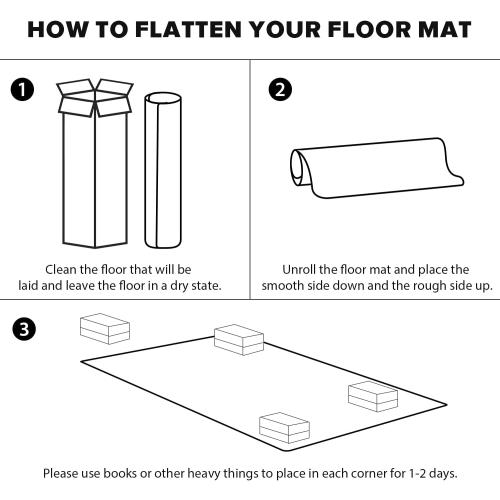 HOW TO FLATTEN YOUR FLOOR MAT

1

Clean the floor that will be laid and leave the floor in a dry state.

2

Unroll the floor mat and place the smooth side down and the rough side up.

3

Please use books or other heavy things to place in each corner for 1-2 days.