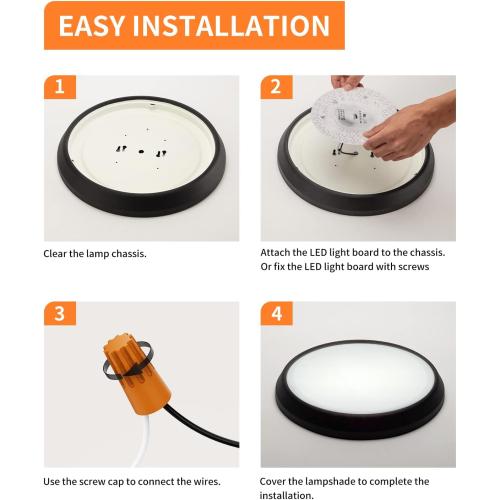 EASY INSTALLATION

1

Clear the lamp chassis.

2

Attach the LED light board to the chassis.
Or fix the LED light board with screws

3

Use the screw cap to connect the wires.

4

Cover the lampshade to complete the installation.