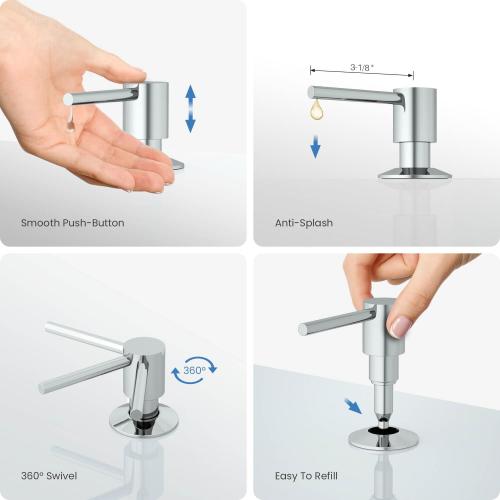 Smooth Push-Button

3-1/8"

Anti-Splash

360°

360° Swivel

Easy To Refill